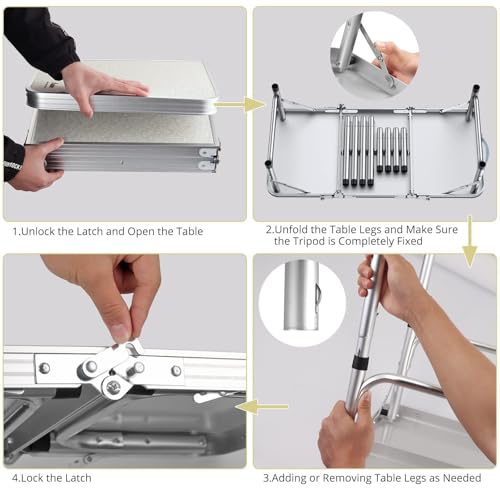 1.Unlock the Latch and Open the Table

2.Unfold the Table Legs and Make Sure the Tripod is Completely Fixed

4.Lock the Latch

3.Adding or Removing Table Legs as Needed