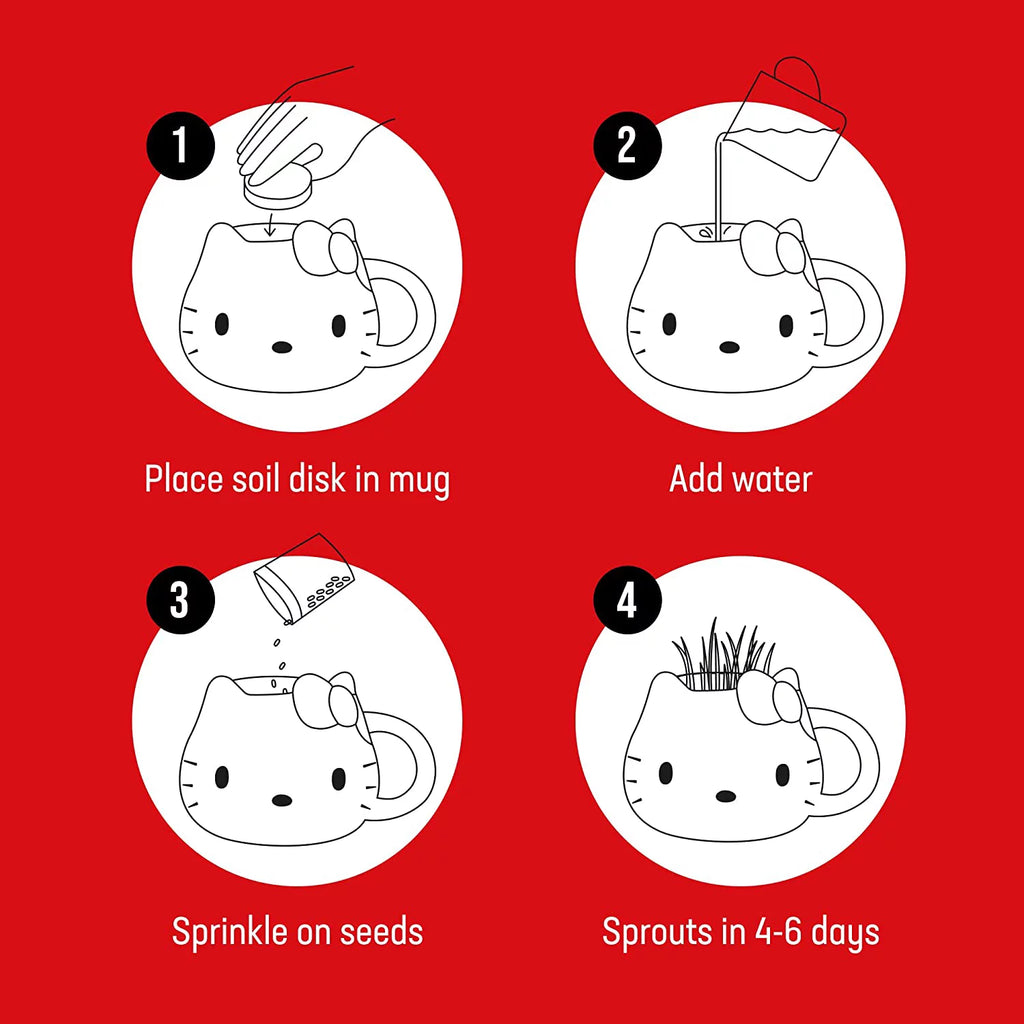 1

Place soil disk in mug

2

Add water

3

Sprinkle on seeds

4

Sprouts in 4-6 days